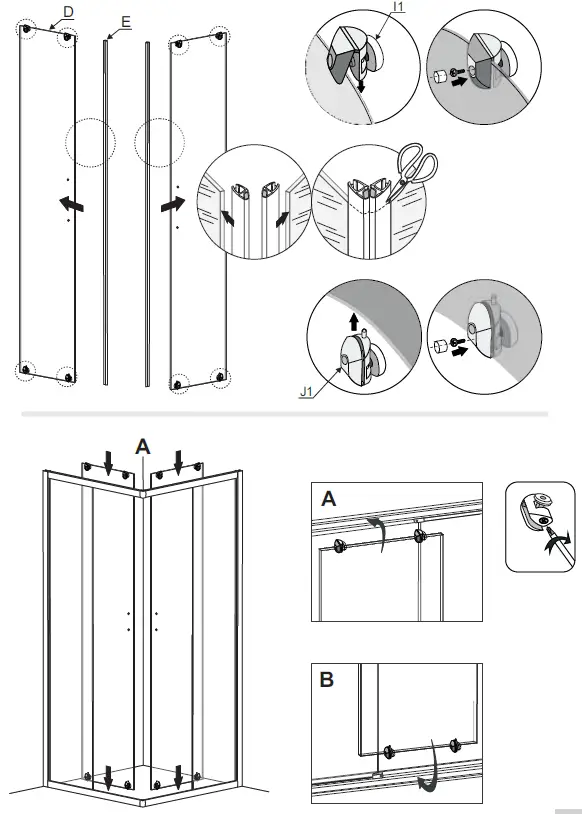 D
E
I1
J1
A
A
B