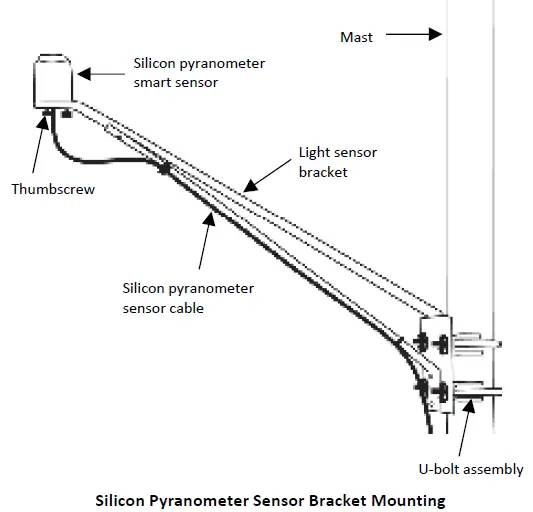 Mast

Silicon pyranometer smart sensor

Light sensor bracket

Thumbscrew

Silicon pyranometer sensor cable

U-bolt assembly

Silicon Pyranometer Sensor Bracket Mounting