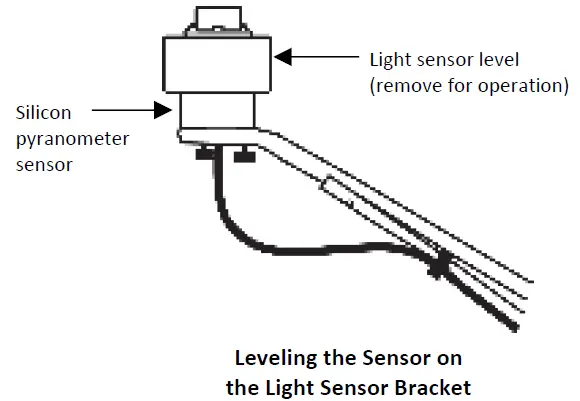 Light sensor level
(remove for operation)

Silicon
pyranometer
sensor

Leveling the Sensor on
the Light Sensor Bracket