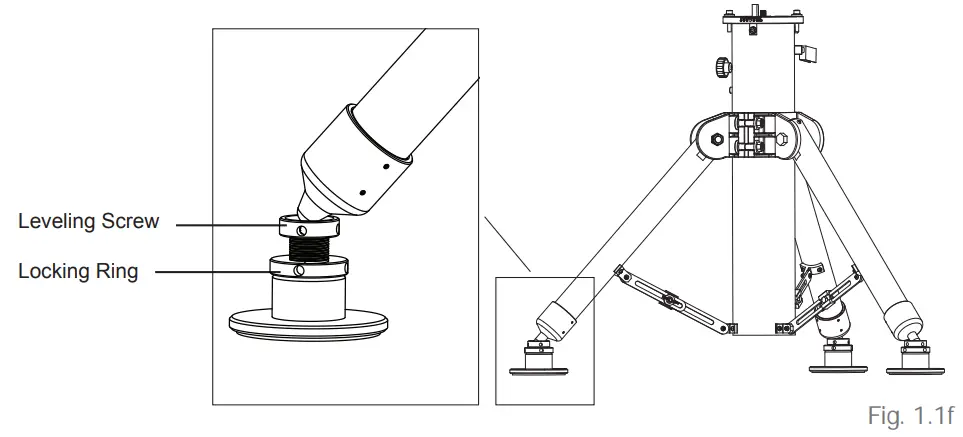 Leveling Screw

Locking Ring

Fig. 1.1f