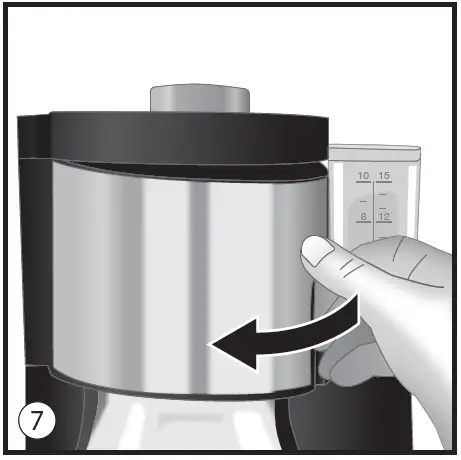 10 15
8 12
7