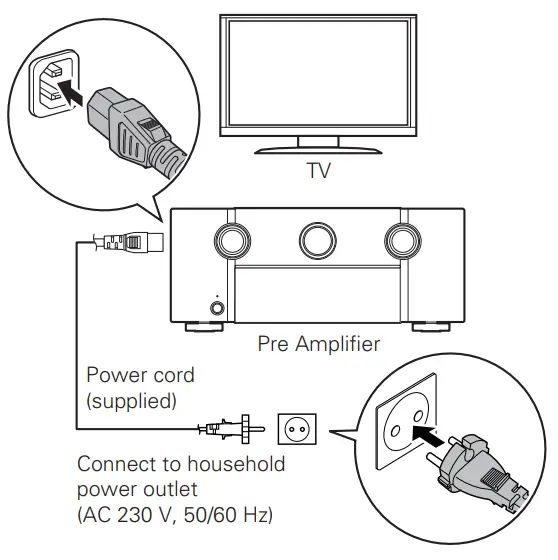 TV

Pre Amplifier

Power cord
(supplied)

Connect to household
power outlet
(AC 230 V, 50/60 Hz)