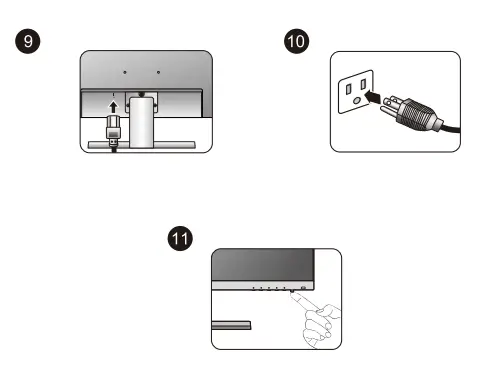 9

10

11