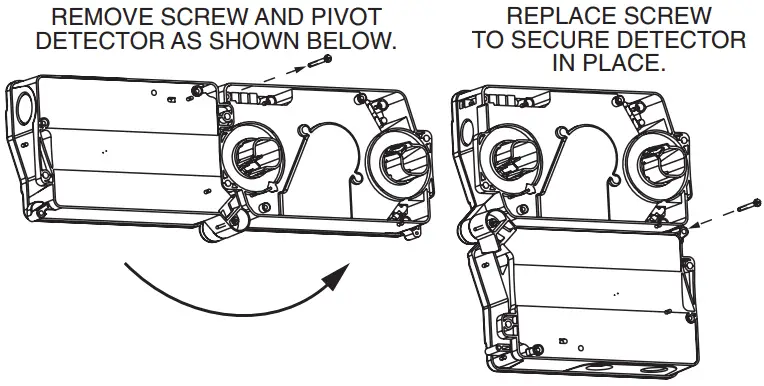 REMOVE SCREW AND PIVOT DETECTOR AS SHOWN BELOW.

REPLACE SCREW TO SECURE DETECTOR IN PLACE.