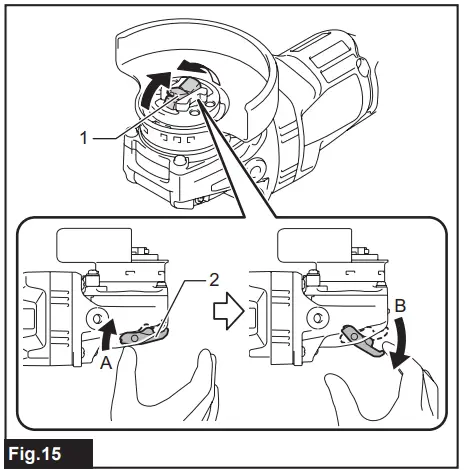 1
2
A
B
Fig.15