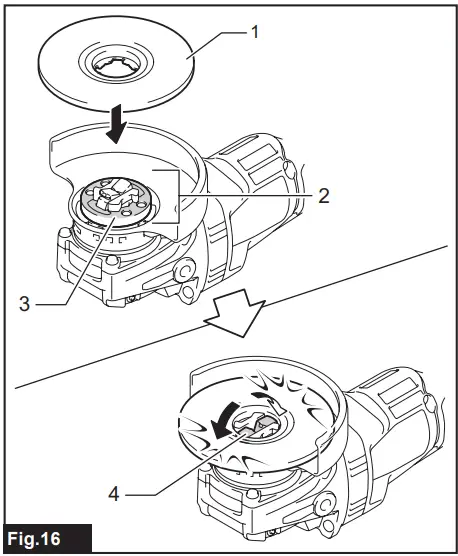 1
2
3
4
Fig.16