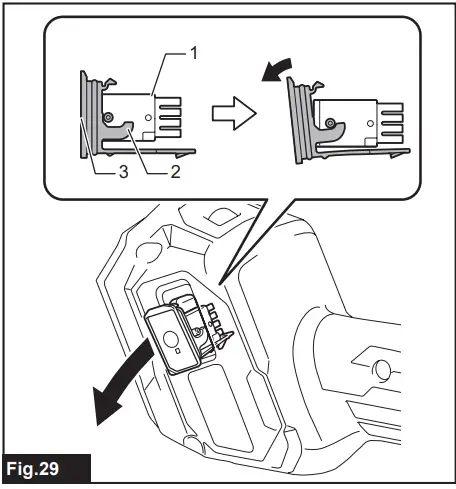 1
3
2
Fig.29