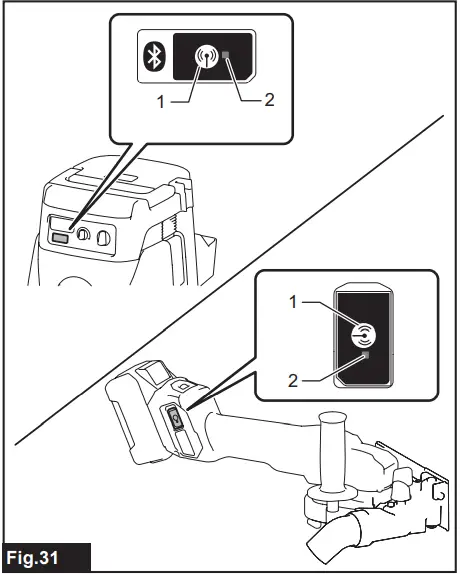 1
2
1
2
Fig.31