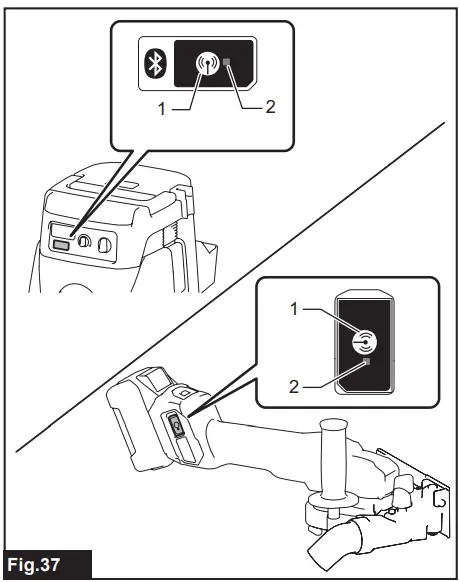 1
2
1
2
Fig.37