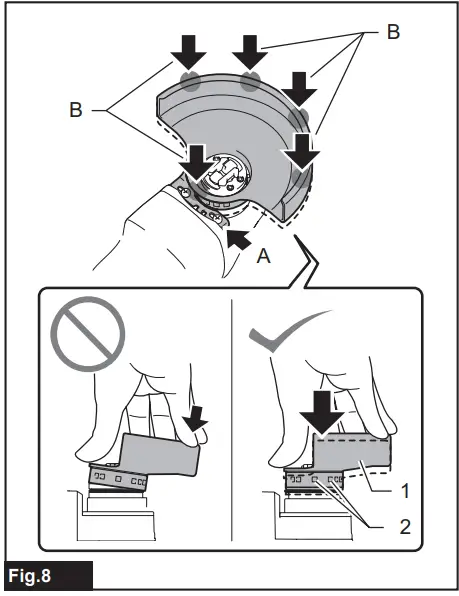 B
B
A
1
2
Fig.8