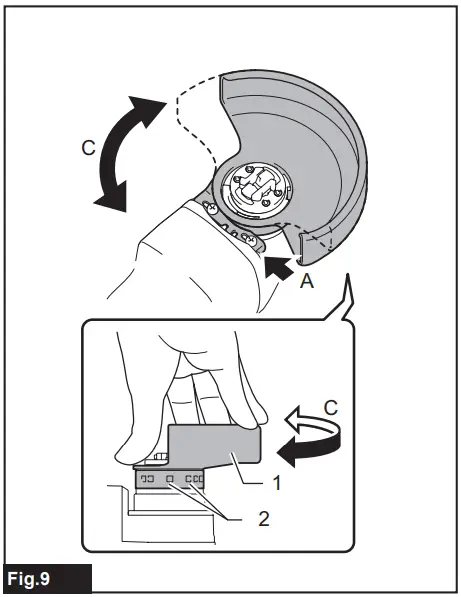 C
A
C
1
2
Fig.9