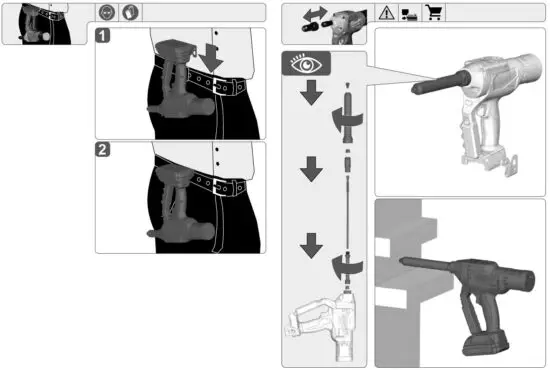 1

2