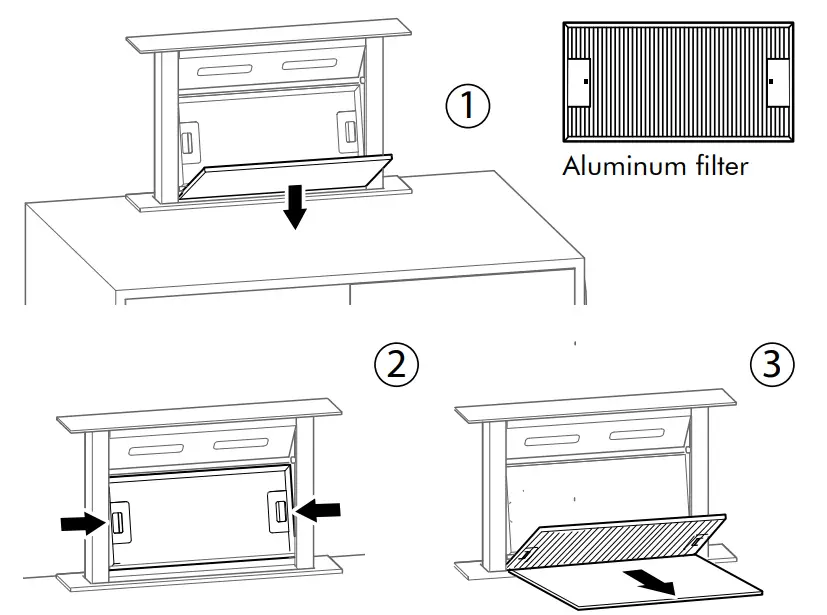 ①

Aluminum filter

②

③