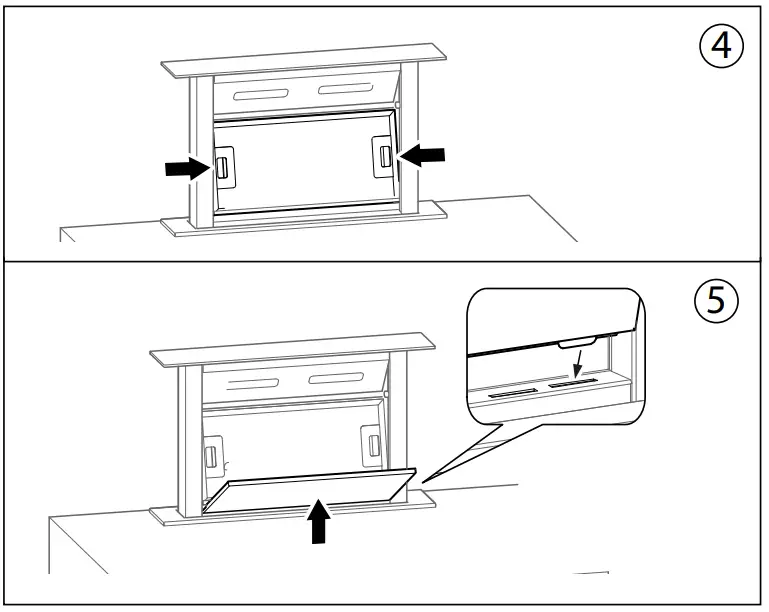 ④

⑤