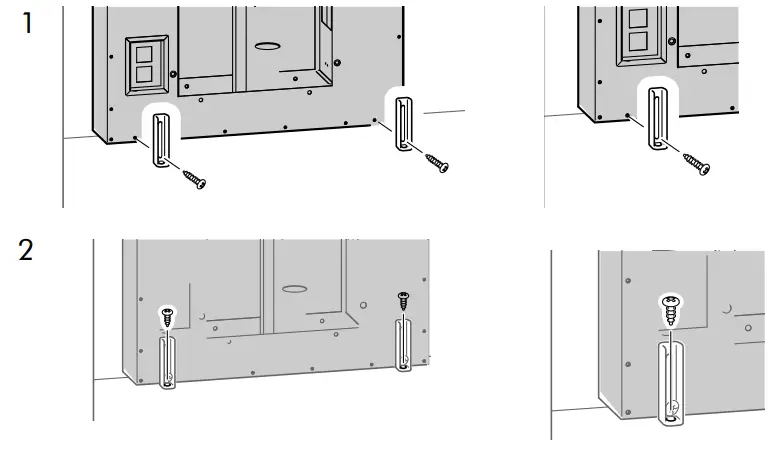 1

2