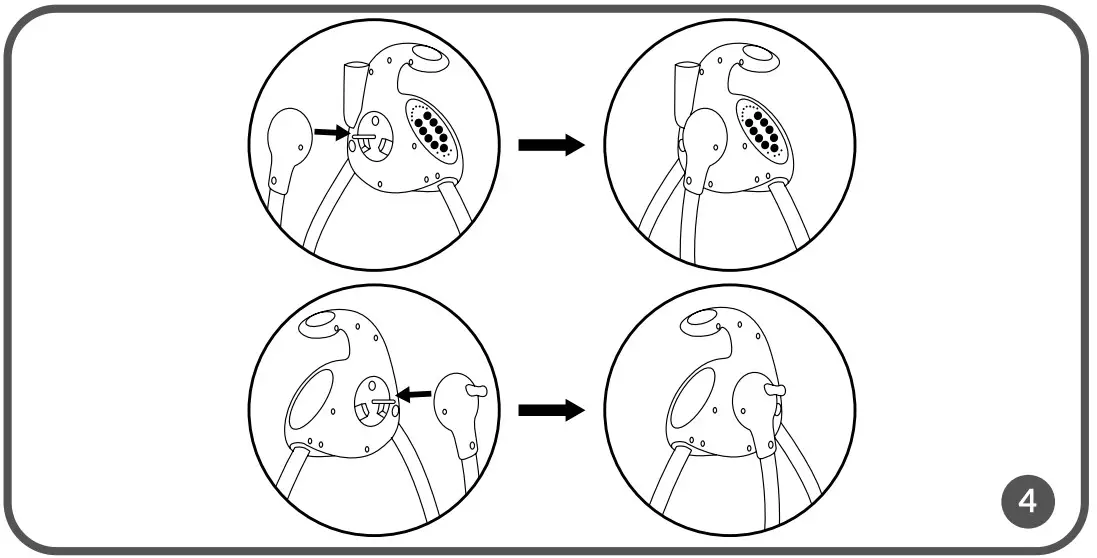 4