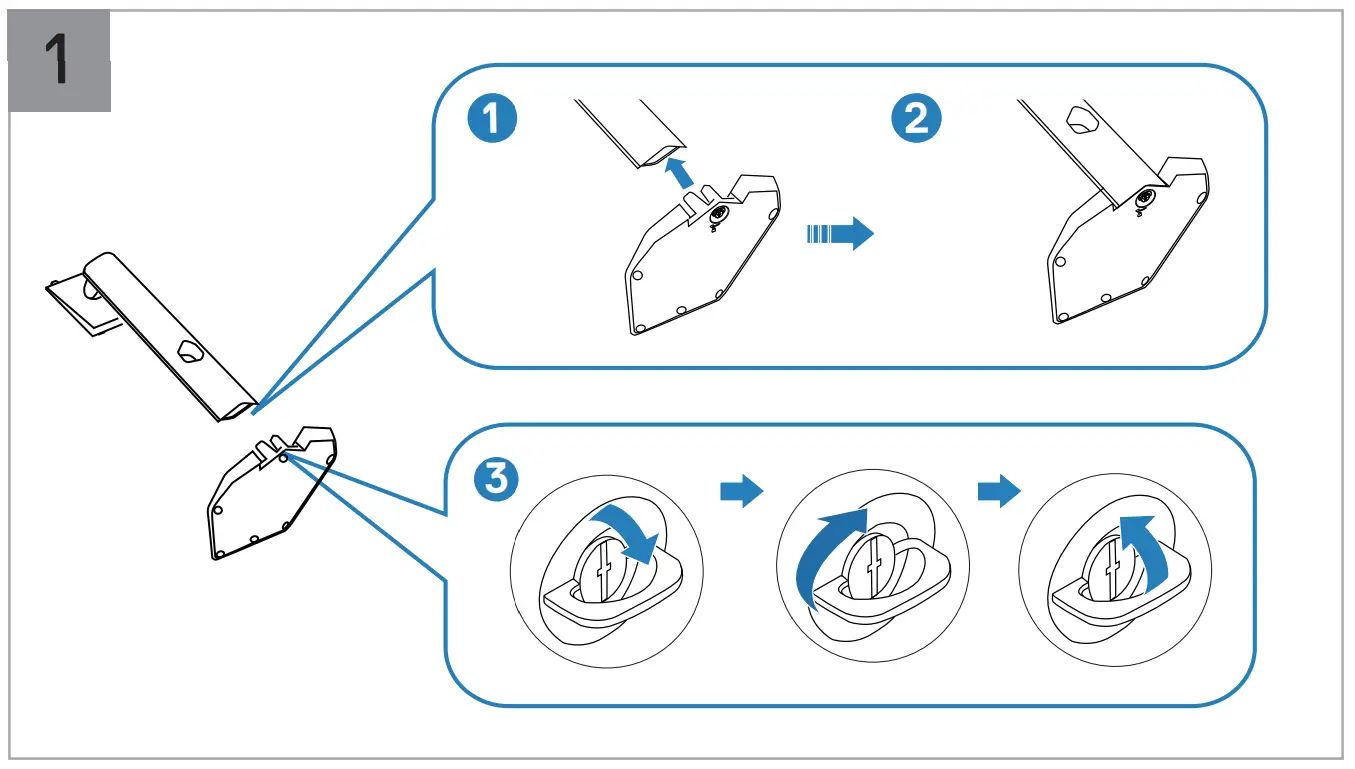 1

1

2

3