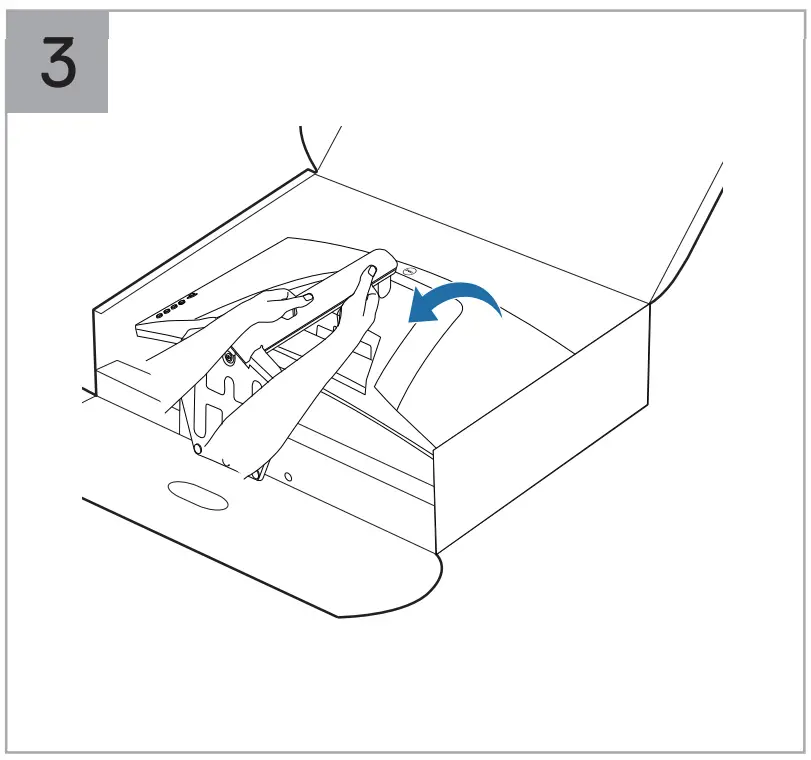 3