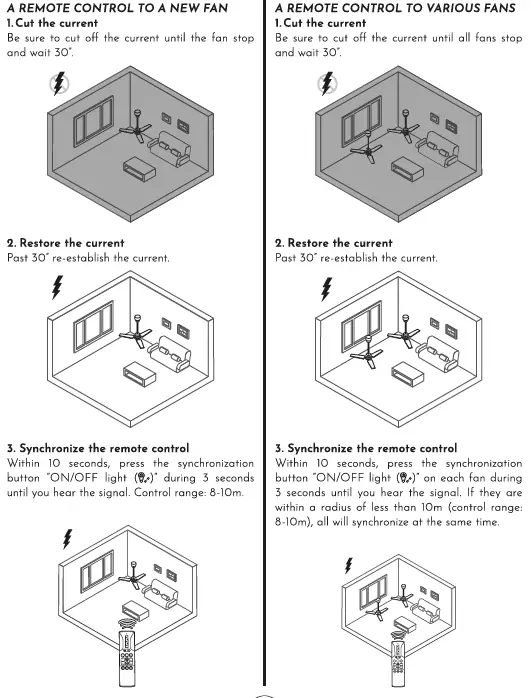 A REMOTE CONTROL TO A NEW FAN

1. Cut the current
Be sure to cut off the current until the fan stop and wait 30".

2. Restore the current
Past 30" re-establish the current.

3. Synchronize the remote control
Within 10 seconds, press the synchronization button "ON/OFF light ( )" during 3 seconds until you hear the signal. Control range: 8-10m.

A REMOTE CONTROL TO VARIOUS FANS

1. Cut the current
Be sure to cut off the current until all fans stop and wait 30".

2. Restore the current
Past 30" re-establish the current.

3. Synchronize the remote control
Within 10 seconds, press the synchronization button "ON/OFF light ( )" on each fan during 3 seconds until you hear the signal. If they are within a radius of less than 10m (control range: 8-10m), all will synchronize at the same time.