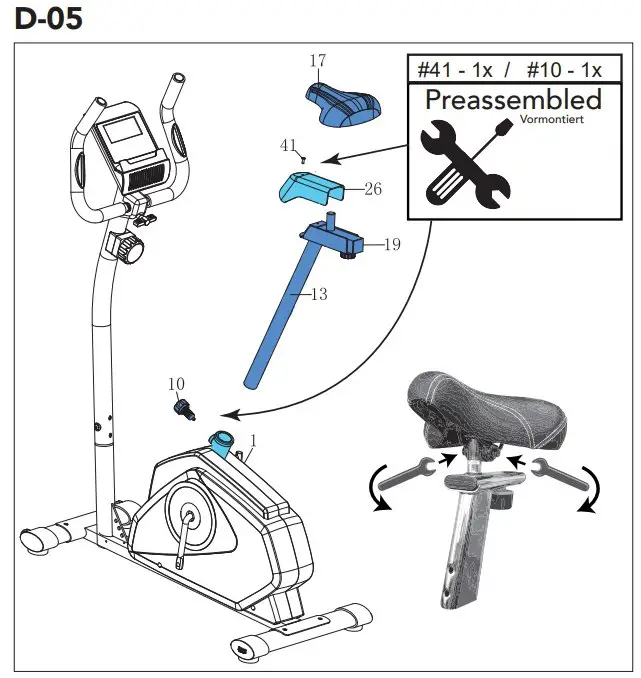 D-05

#41 - 1x / #10 - 1x

Preassembled
Vormontiert

17

41

26

19

13

10

1