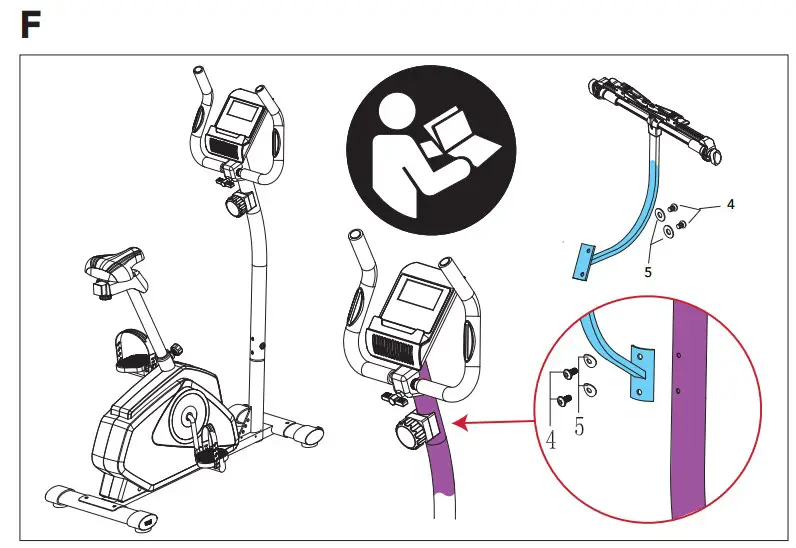 F

4

5

4

5