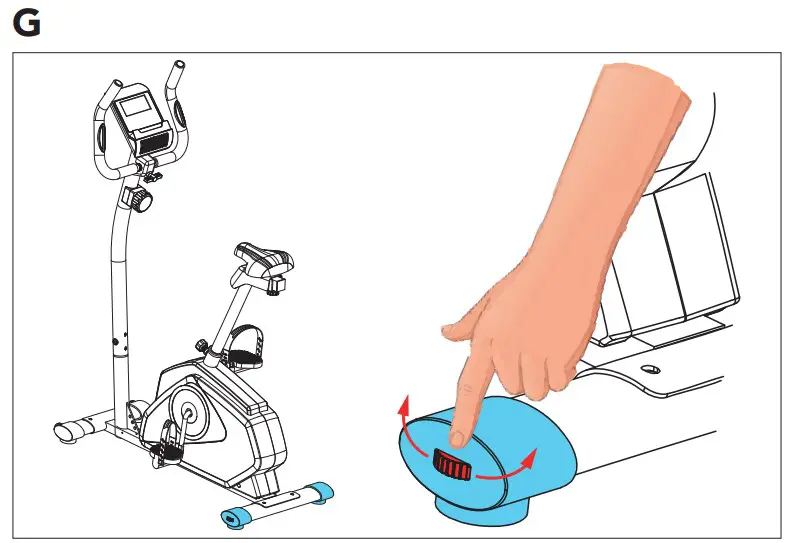 G