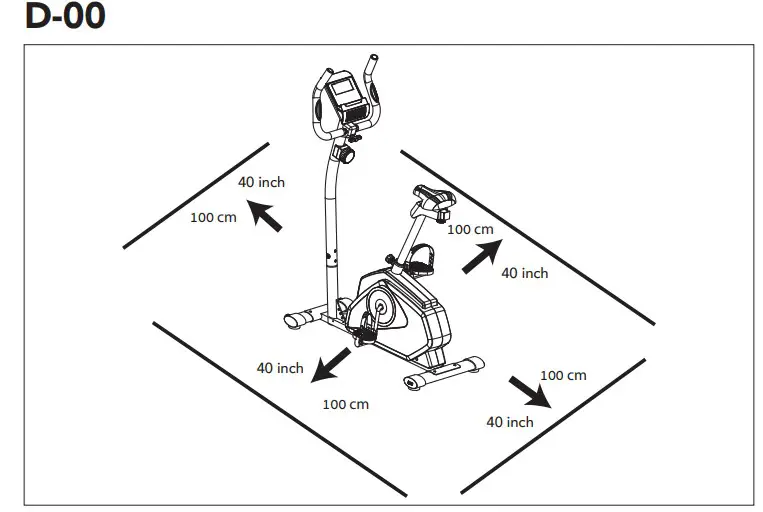 D-00

40 inch
100 cm

100 cm
40 inch

40 inch
100 cm

100 cm
40 inch