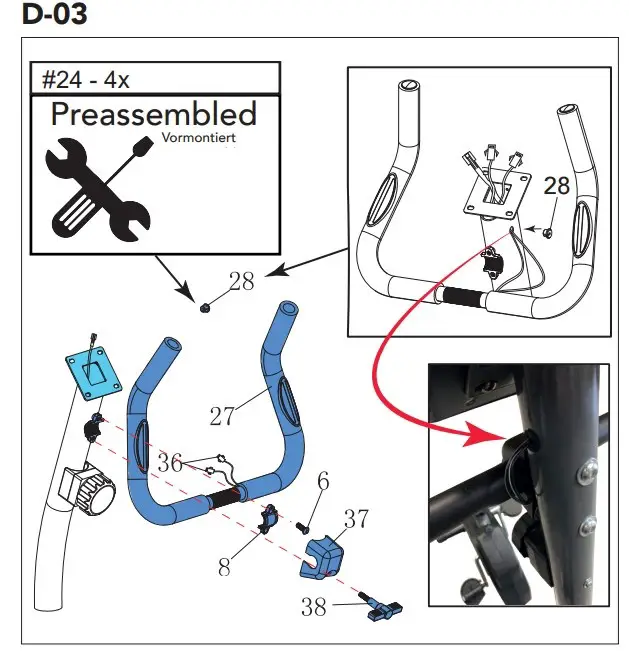 D-03

#24 - 4x

Preassembled
Vormontiert

28

28

27

36

6

37

8

38