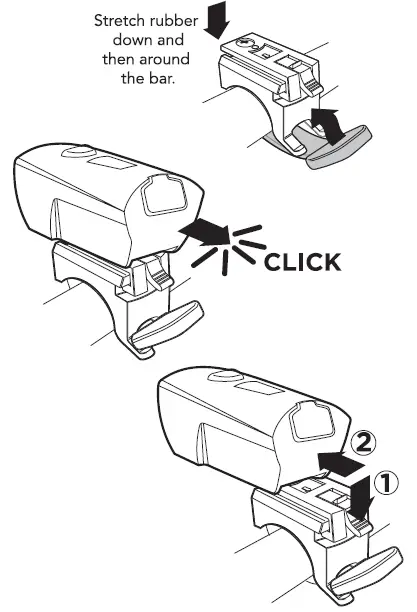 Stretch rubber down and then around the bar.

CLICK

2

1