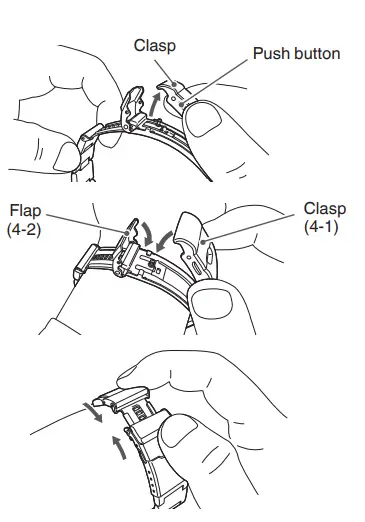 Clasp

Push button

Flap
(4-2)

Clasp
(4-1)