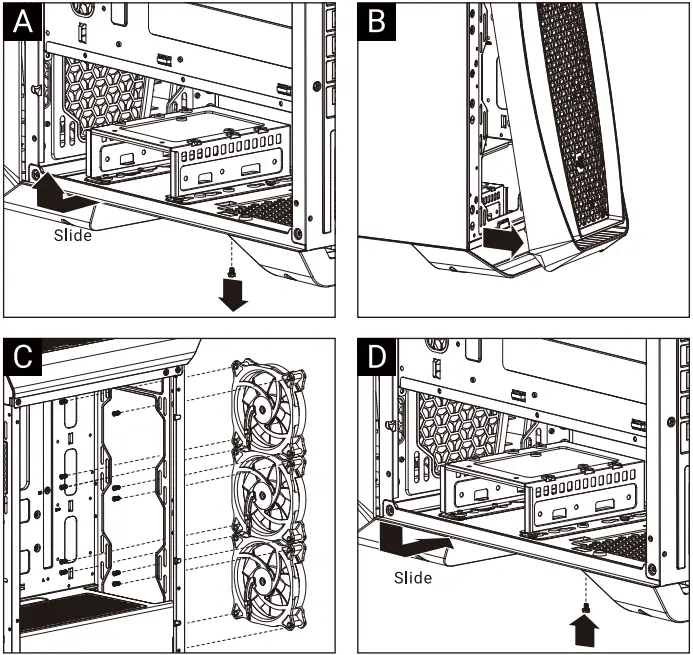 A

Slide

B

C

D

Slide