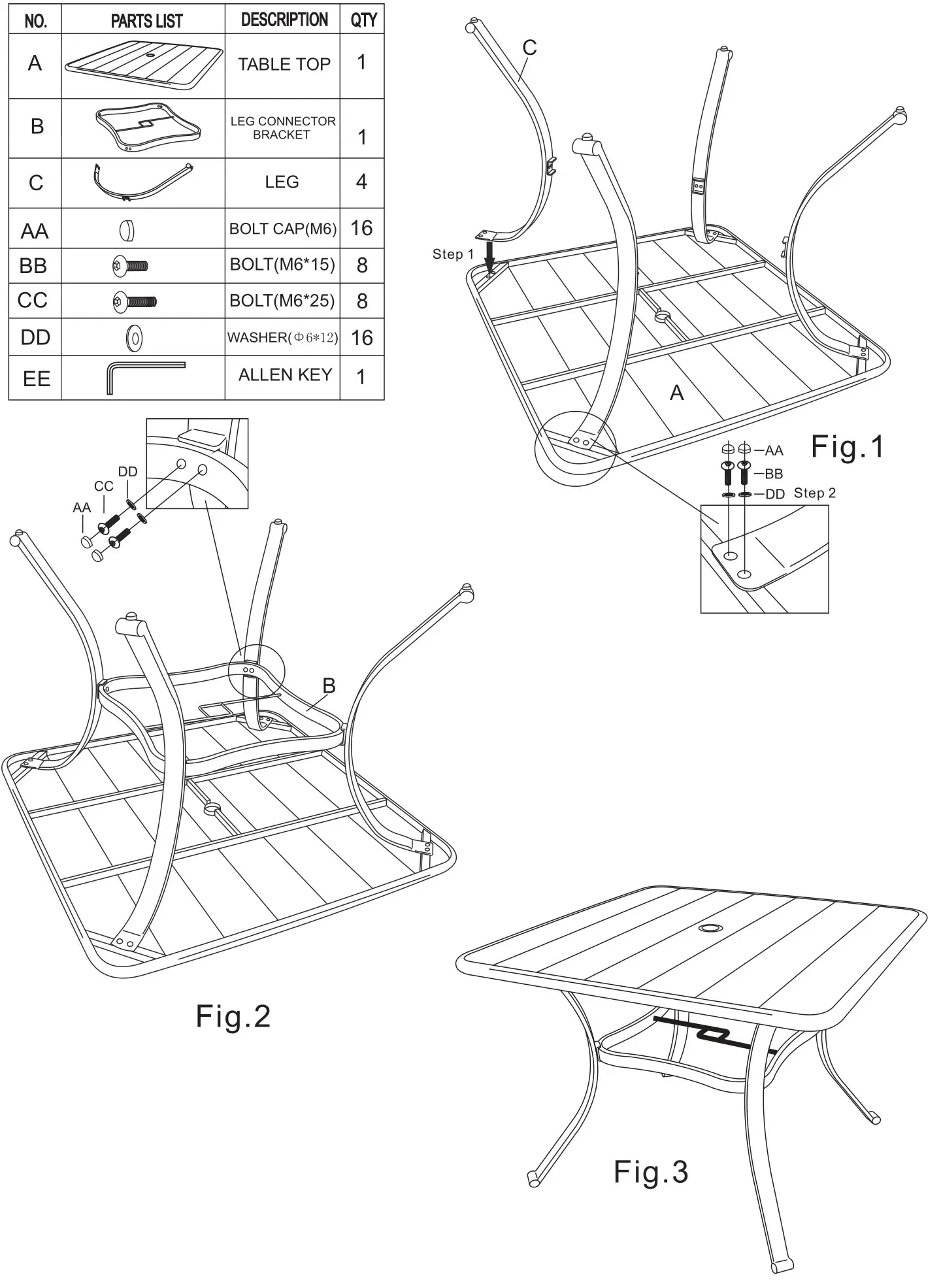 | NO. | PARTS LIST | DESCRIPTION | QTY |
|---|---|---|---|
| A | | TABLE TOP | 1 |
| B | | LEG CONNECTOR BRACKET | 1 |
| C | | LEG | 4 |
| AA | | BOLT CAP(M6) | 16 |
| BB | | BOLT(M6*15) | 8 |
| CC | | BOLT(M6*25) | 8 |
| DD | | WASHER($\Phi 6*12$) | 16 |
| EE | | ALLEN KEY | 1 |

C
Step 1
A
AA
BB
DD
Step 2
Fig.1

DD
CC
AA
B
Fig.2

Fig.3