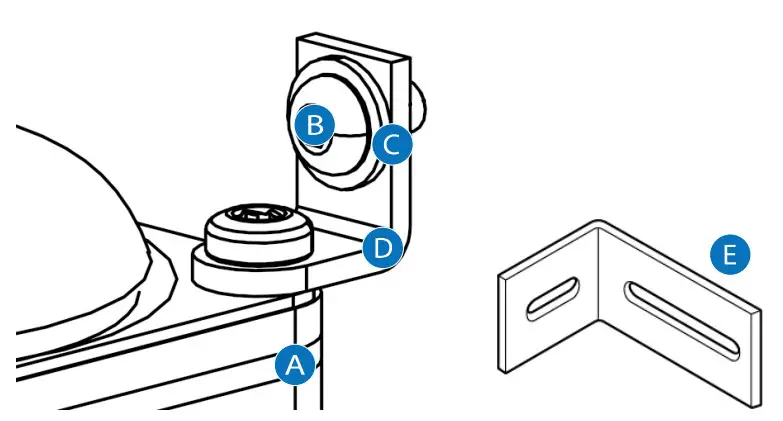 B
C
D
A
E