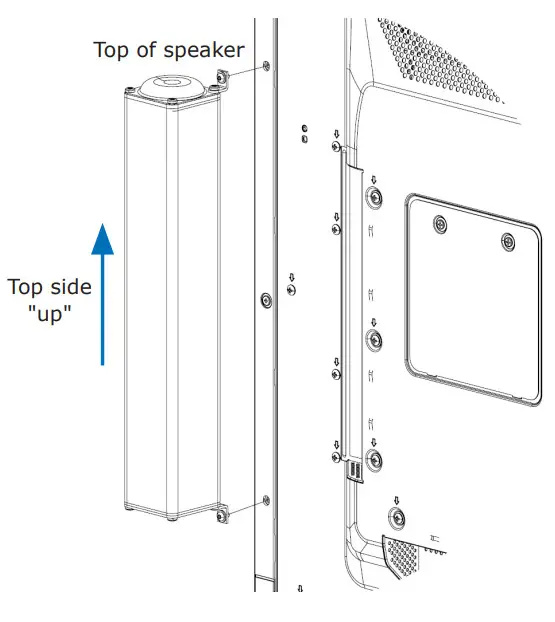 Top of speaker

Top side "up"