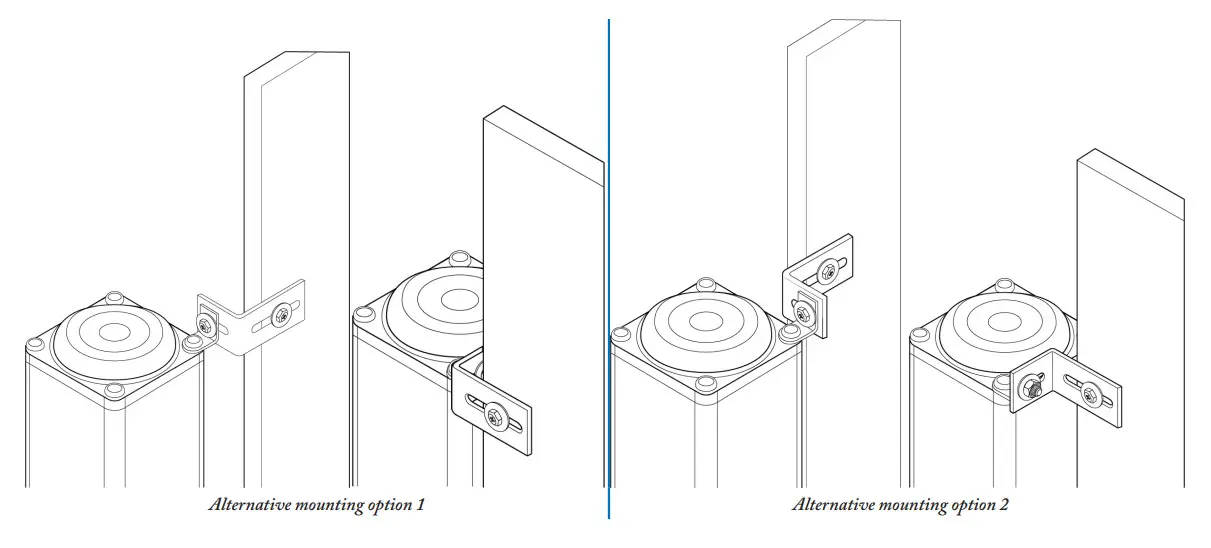 Alternative mounting option 1

Alternative mounting option 2