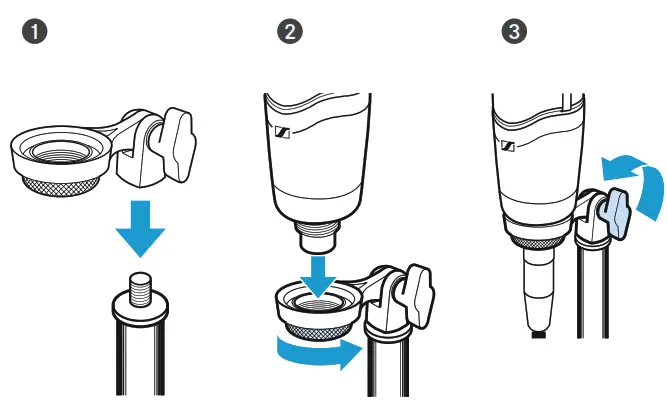 1

2

3