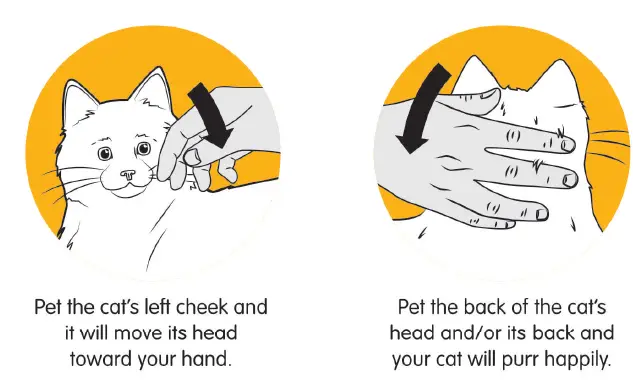 Pet the cat's left cheek and it will move its head toward your hand.

Pet the back of the cat's head and/or its back and your cat will purr happily.