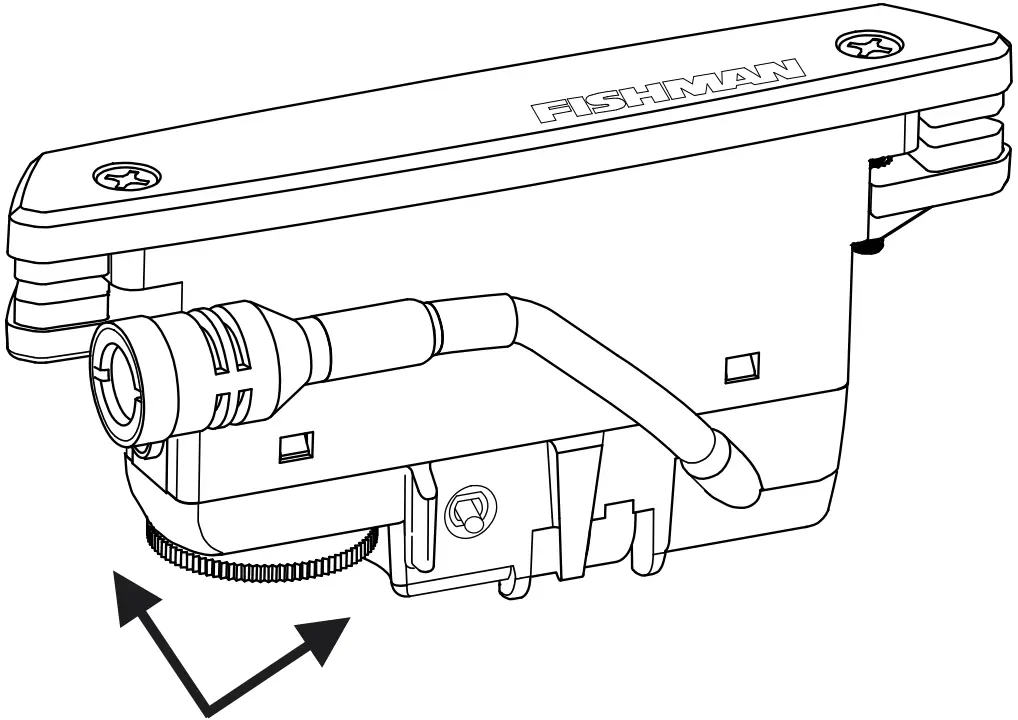 FISHMAN