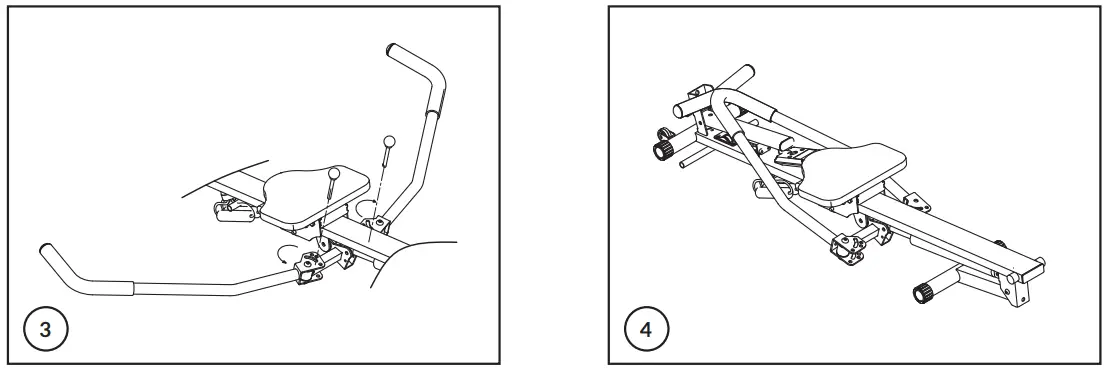 3

4