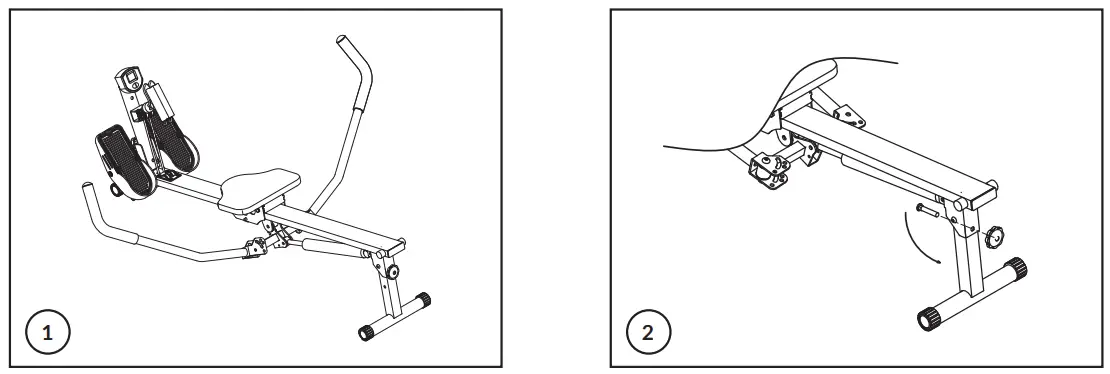 1

2