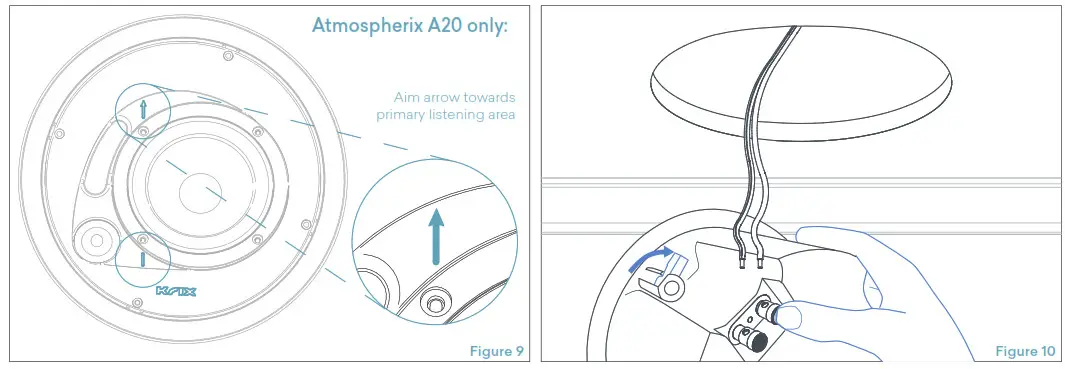 Atmospherix A20 only:

Aim arrow towards primary listening area

KRIX

Figure 9

Figure 10