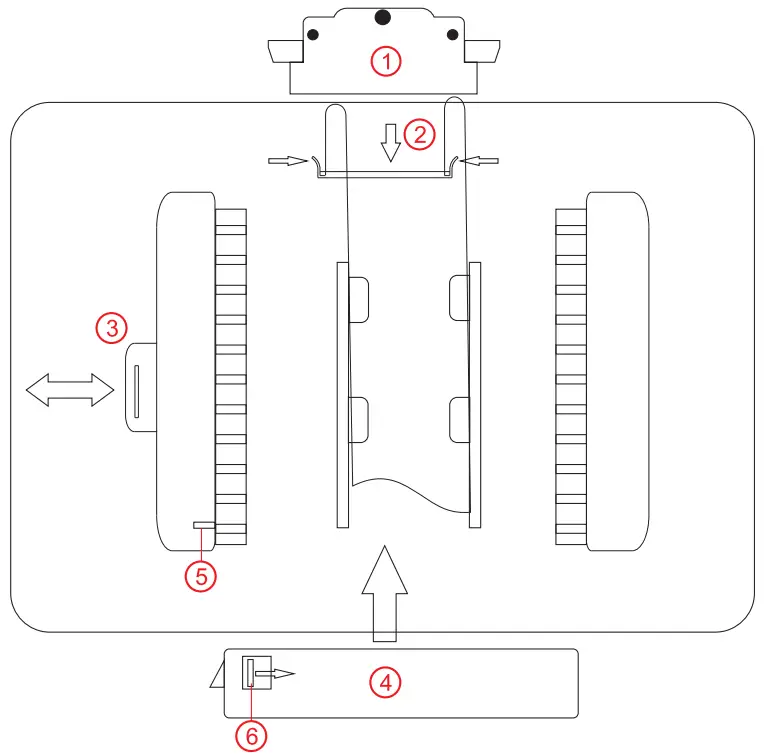 1
2
3
5
4
6