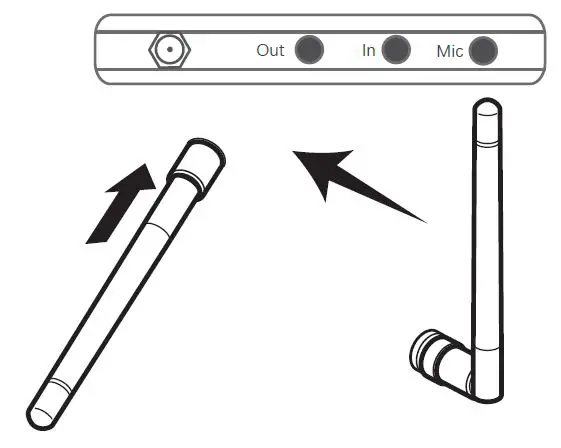 Out In Mic