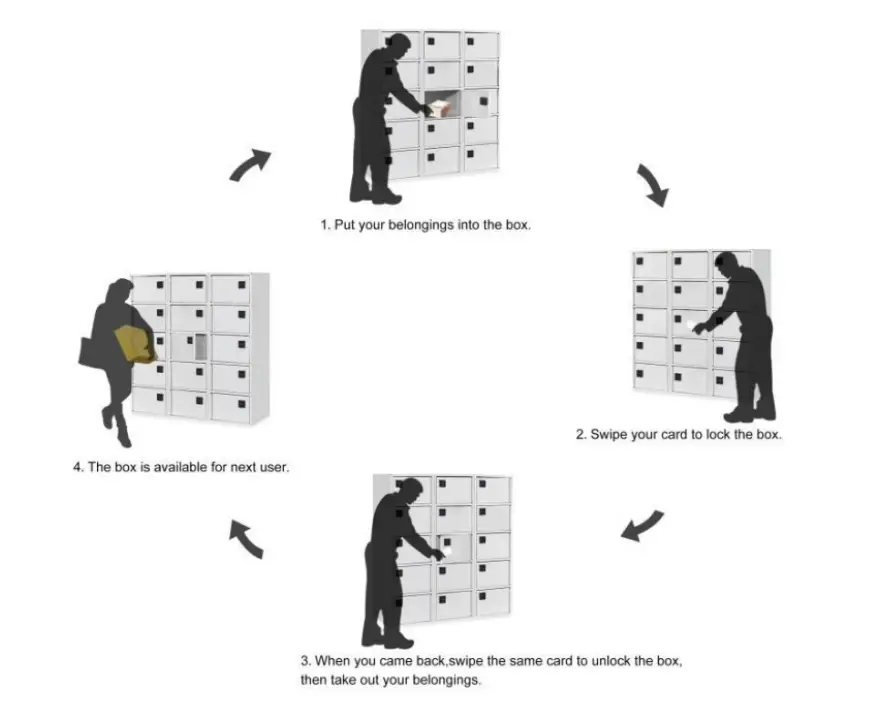 1. Put your belongings into the box.

2. Swipe your card to lock the box.

3. When you came back,swipe the same card to unlock the box, then take out your belongings.

4. The box is available for next user.