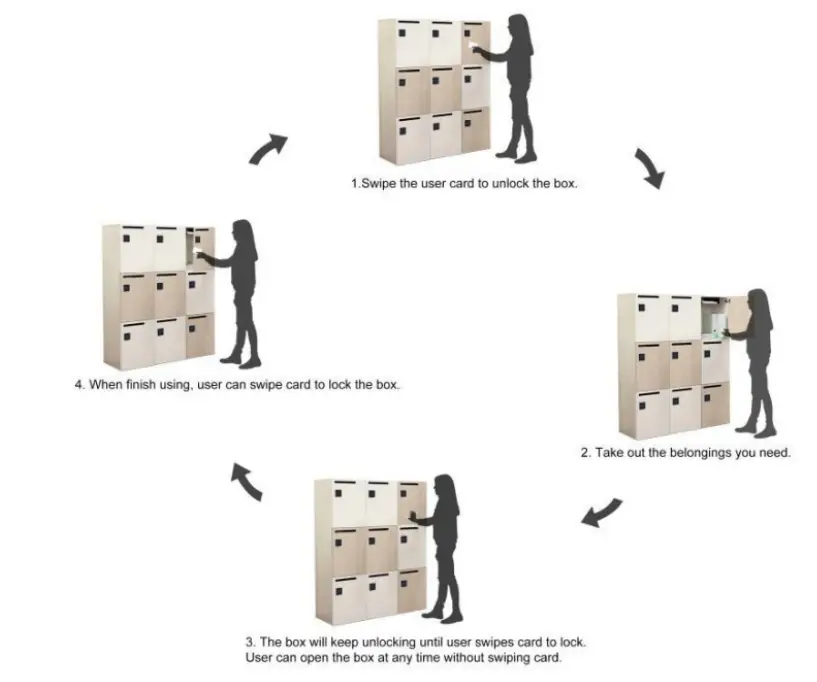 1.Swipe the user card to unlock the box.

2. Take out the belongings you need.

3. The box will keep unlocking until user swipes card to lock. User can open the box at any time without swiping card.

4. When finish using, user can swipe card to lock the box.