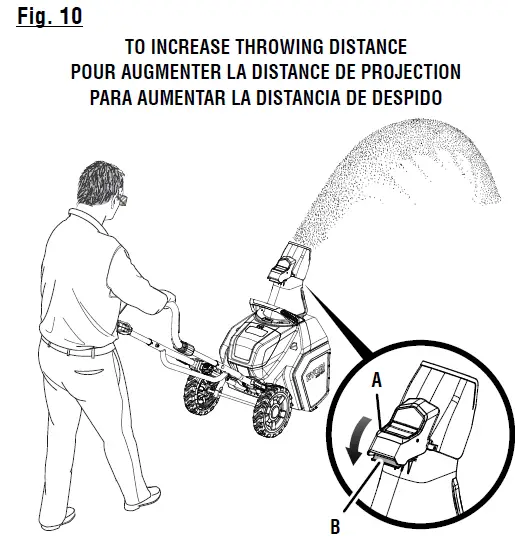 Fig. 10

TO INCREASE THROWING DISTANCE
POUR AUGMENTER LA DISTANCE DE PROJECTION
PARA AUMENTAR LA DISTANCIA DE DESPIDO

RYOBI

A

B