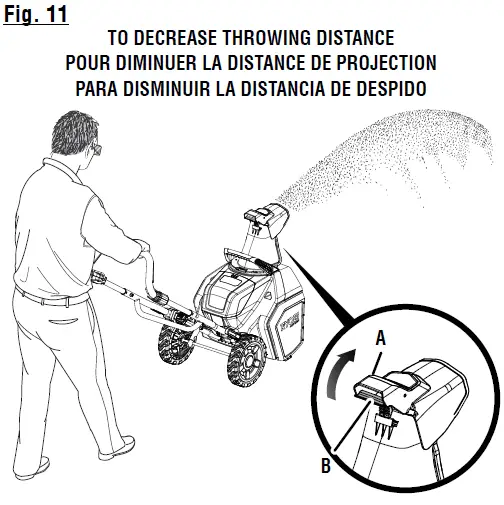 Fig. 11

TO DECREASE THROWING DISTANCE
POUR DIMINUER LA DISTANCE DE PROJECTION
PARA DISMINUIR LA DISTANCIA DE DESPIDO

A

B