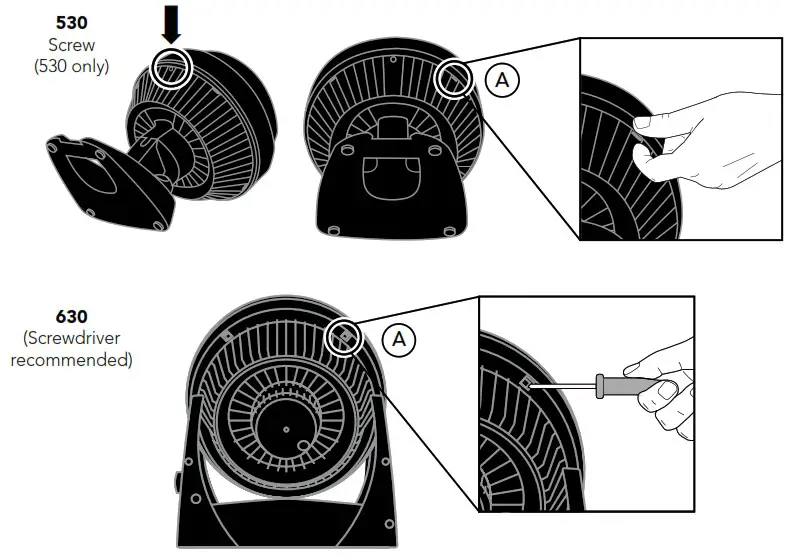 530
Screw
(530 only)

A

630
(Screwdriver recommended)

A