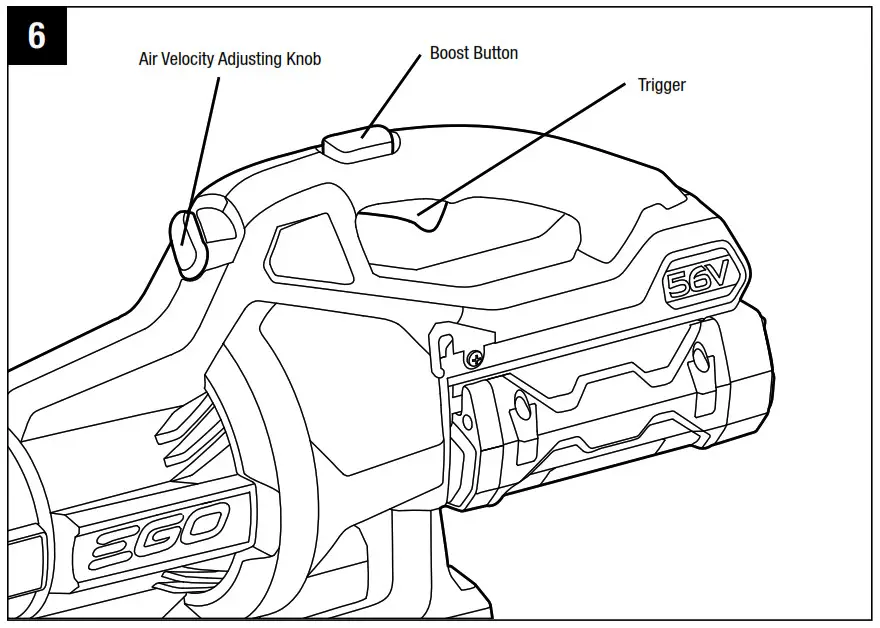 6

Air Velocity Adjusting Knob

Boost Button

Trigger

56V

EGO