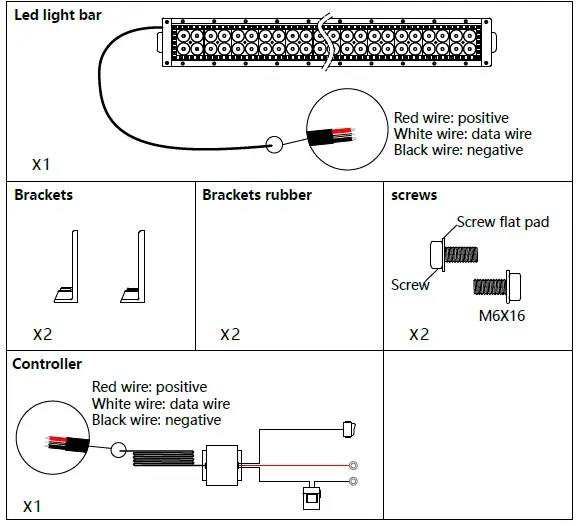 Led light bar

Red wire: positive
White wire: data wire
Black wire: negative

X1

Brackets

X2

Brackets rubber

X2

screws

Screw flat pad

Screw

M6X16

X2

Controller

Red wire: positive
White wire: data wire
Black wire: negative

X1